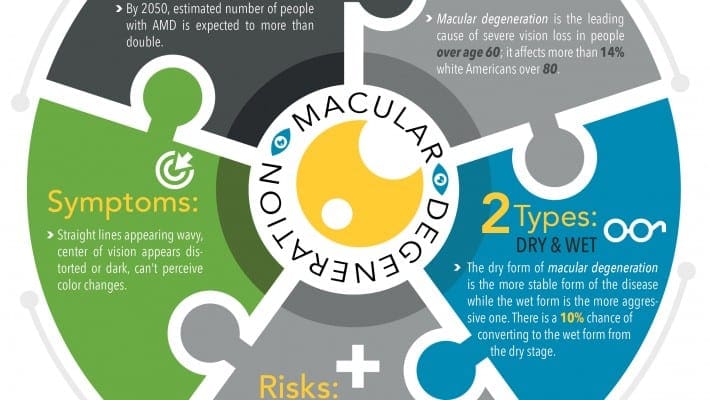 By 2050, estimated number of people with AMD is expected to more than double.

Macular degeneration is the leading cause of severe vision loss in people over age 60; it affects more than 14% white Americans over 80.

MACULAR DEGENERATION

Symptoms:

Straight lines appearing wavy, center of vision appears distorted or dark, can't perceive color changes.

2 Types:
DRY & WET

The dry form of macular degeneration is the more stable form of the disease while the wet form is the more aggressive one. There is a 10% chance of converting to the wet form from the dry stage.

Risks: